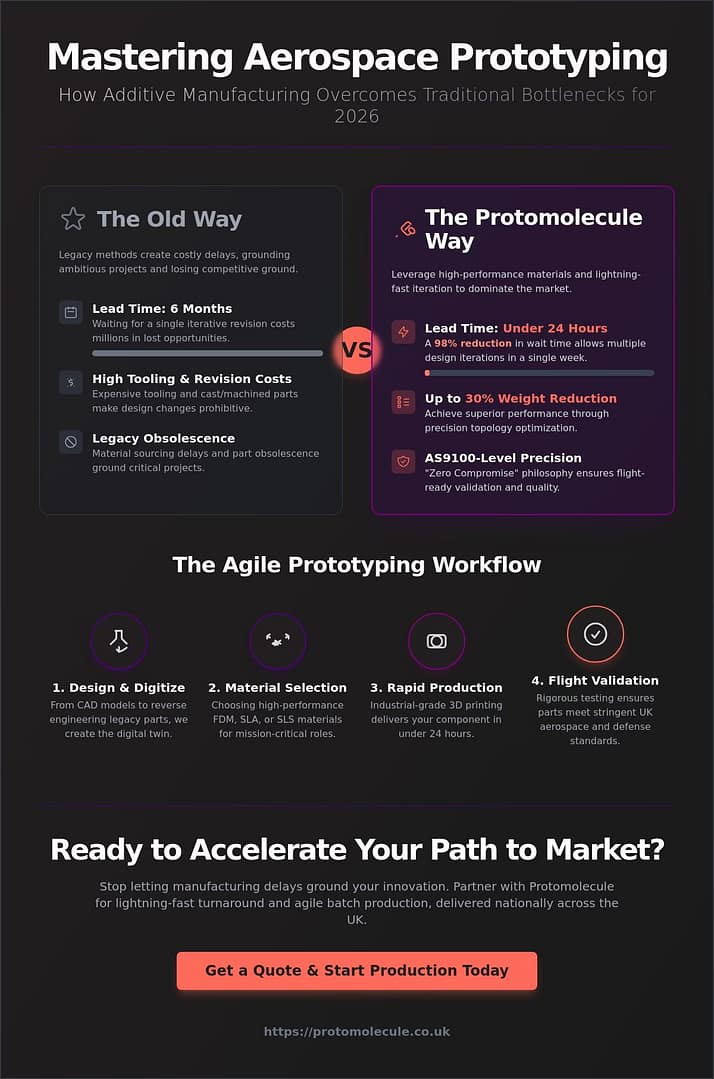 Mastering Aerospace Prototyping

How Additive Manufacturing Overcomes Traditional Bottlenecks for 2026

The Old Way

Legacy methods create costly delays, grounding ambitious projects and losing competitive ground.

Lead Time: 6 Months
Waiting for a single iterative revision costs millions in lost opportunities.

High Tooling & Revision Costs
Expensive tooling and cast/machined parts make design changes prohibitive.

Legacy Obsolescence
Material sourcing delays and part obsolescence ground critical projects.

VS

The Protomolecule Way

Leverage high-performance materials and lightning-fast iteration to dominate the market.

Lead Time: Under 24 Hours
A 98% reduction in wait time allows multiple design iterations in a single week.

Up to 30% Weight Reduction
Achieve superior performance through precision topology optimization.

AS9100-Level Precision
"Zero Compromise" philosophy ensures flight-ready validation and quality.

The Agile Prototyping Workflow

1. Design & Digitize
From CAD models to reverse engineering legacy parts, we create the digital twin.

2. Material Selection
Choosing high-performance FDM, SLA, or SLS materials for mission-critical roles.

3. Rapid Production
Industrial-grade 3D printing delivers your component in under 24 hours.

4. Flight Validation
Rigorous testing ensures parts meet stringent UK aerospace and defense standards.

Ready to Accelerate Your Path to Market?

Stop letting manufacturing delays ground your innovation. Partner with Protomolecule for lightning-fast turnaround and agile batch production, delivered nationally across the UK.

Get a Quote & Start Production Today

https://protomolecule.co.uk